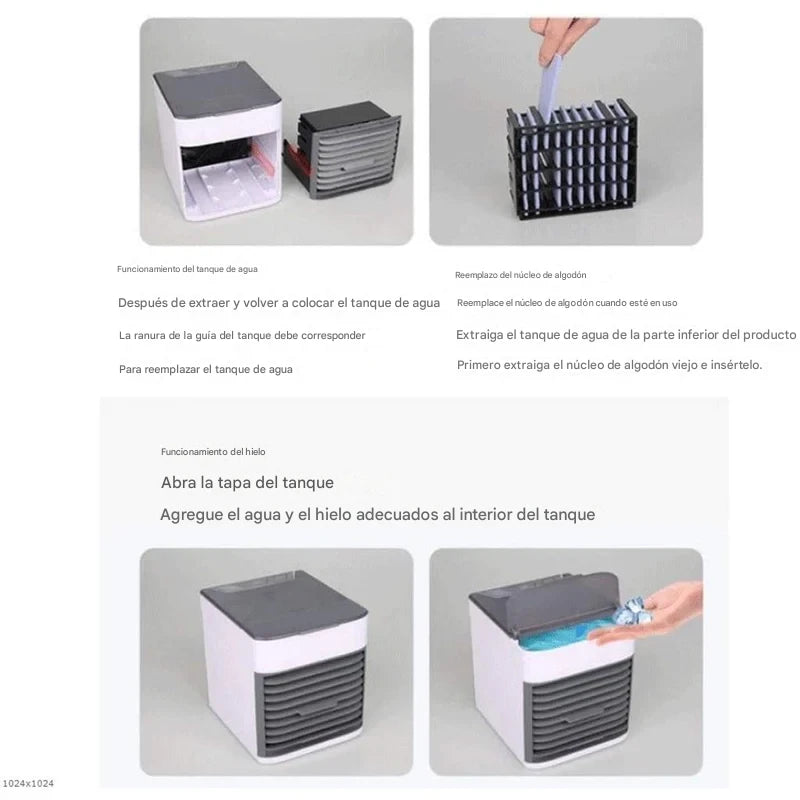 Funcionamiento del tanque de agua

Después de extraer y volver a colocar el tanque de agua

La ranura de la guía del tanque debe corresponder

Para reemplazar el tanque de agua

Reemplazo del núcleo de algodón

Reemplace el núcleo de algodón cuando esté en uso

Extraiga el tanque de agua de la parte inferior del producto

Primero extraiga el núcleo de algodón viejo e insértelo.

Funcionamiento del hielo

Abra la tapa del tanque

Agregue el agua y el hielo adecuados al interior del tanque

1024x1024