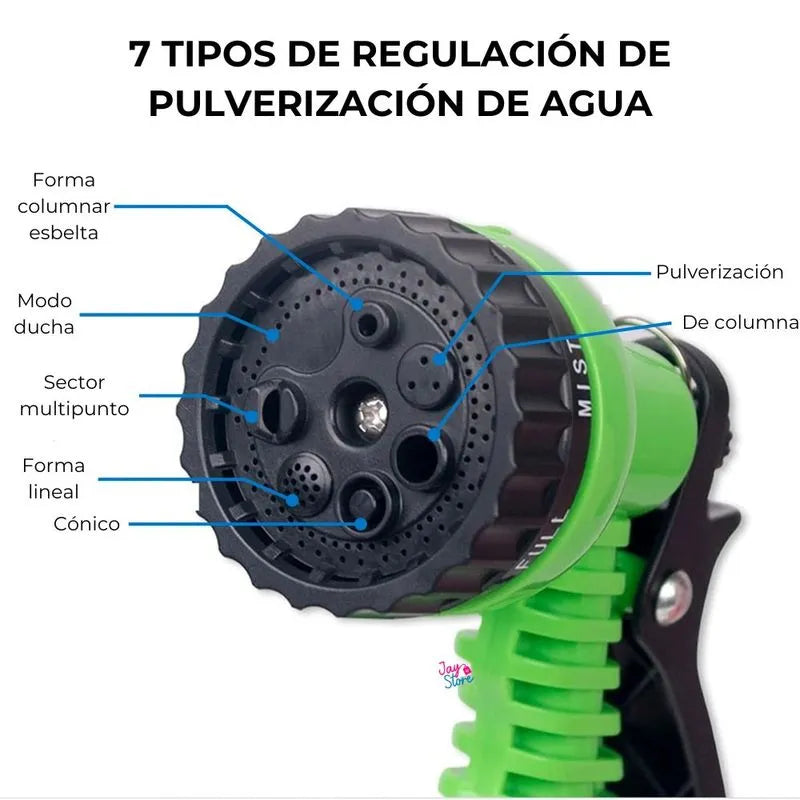 7 TIPOS DE REGULACIÓN DE PULVERIZACIÓN DE AGUA

Forma columnar esbelta

Modo ducha

Sector multipunto

Forma lineal

Cónico

Pulverización

De columna

MIST

FULL

Jay Store